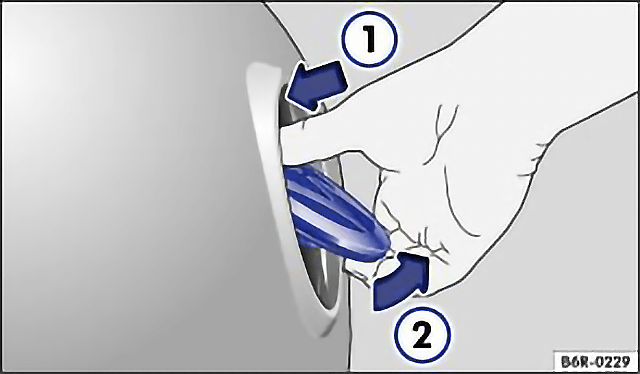 1
2
B6R-0229