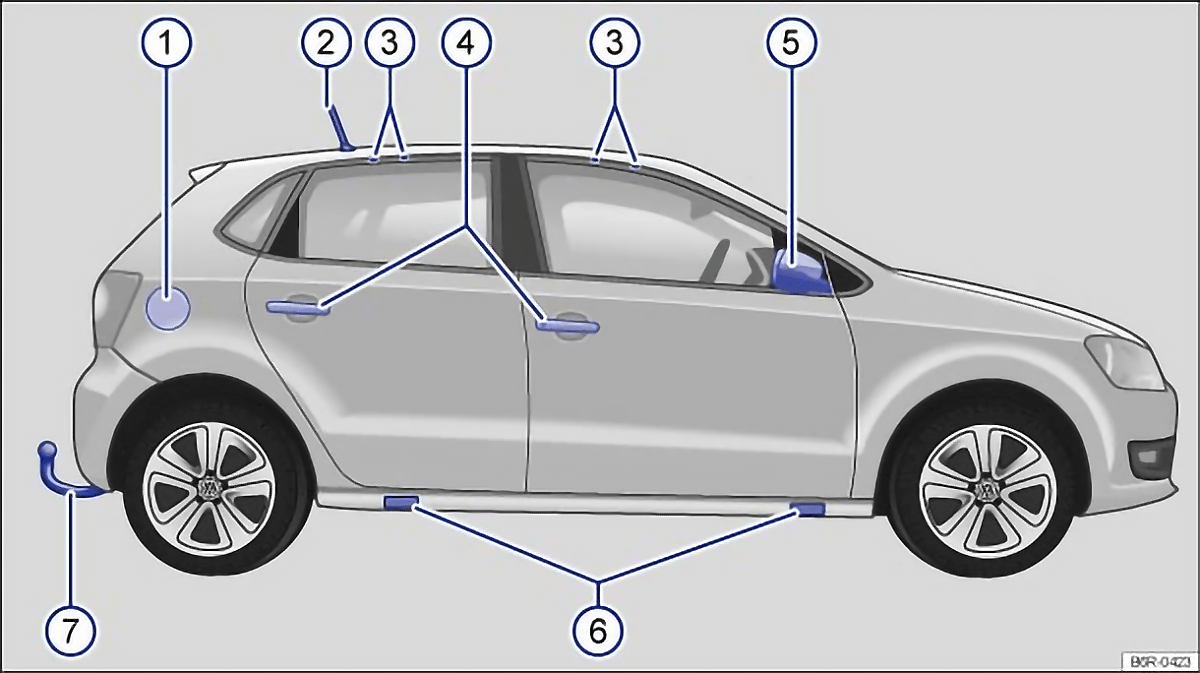 1
2
3
4
3
5
7
6
B6R-0423