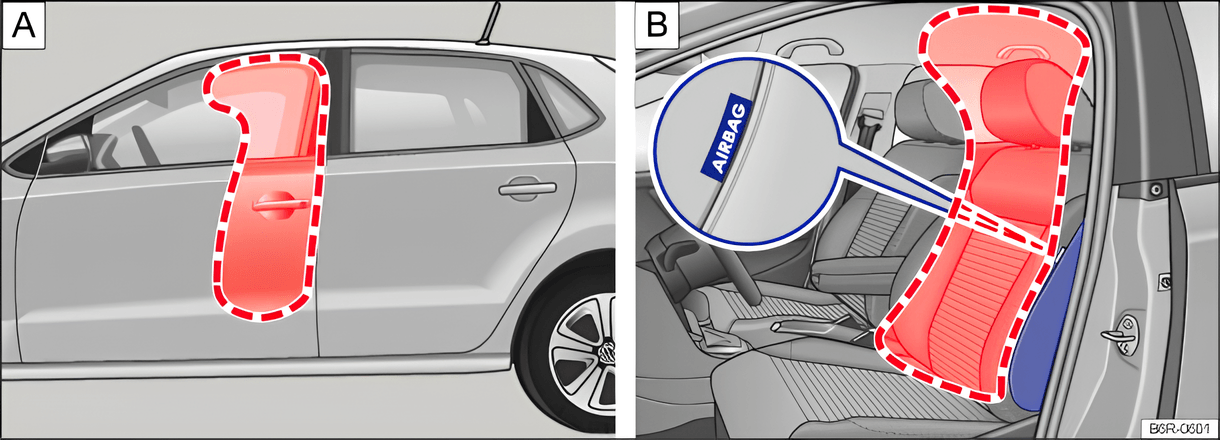 A

B

AIRBAG

B6R-0601