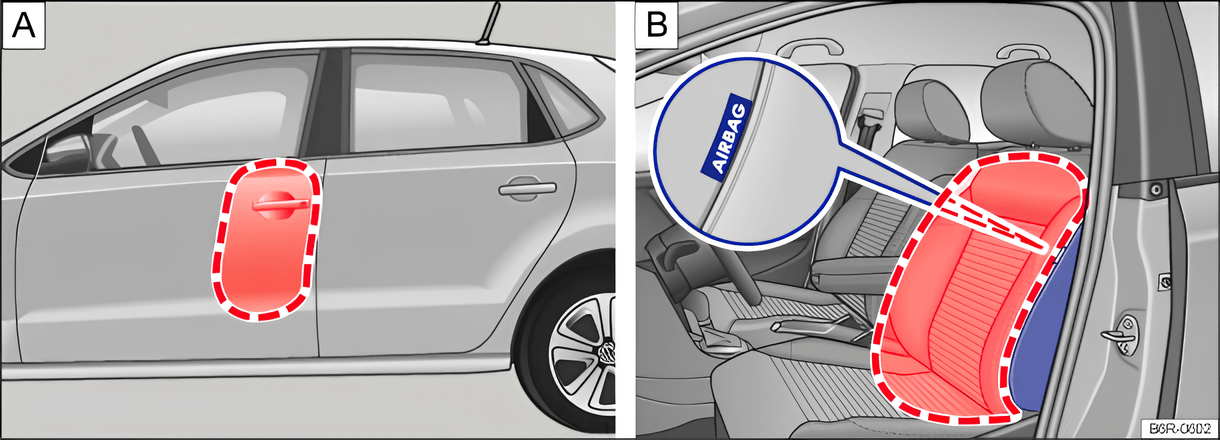 A

B

AIRBAG

B6R-0602