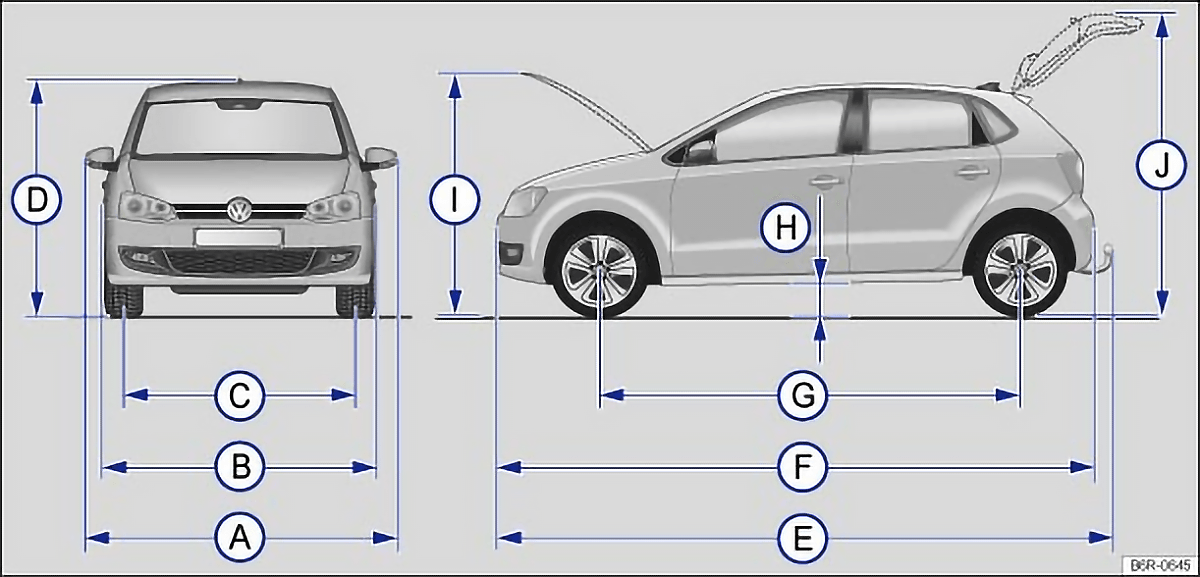 D
C
B
A
I
H
J
G
F
E
B6R-0645