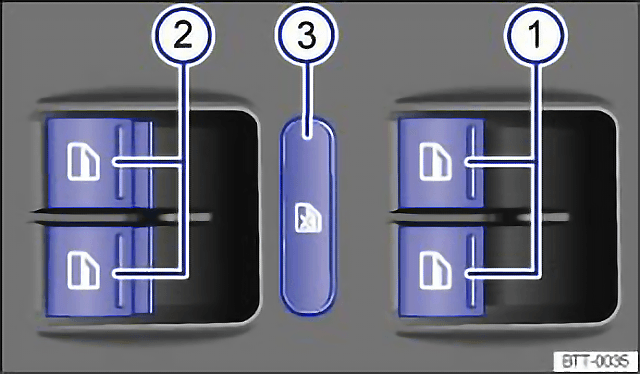 2
3
1
BTT-0035